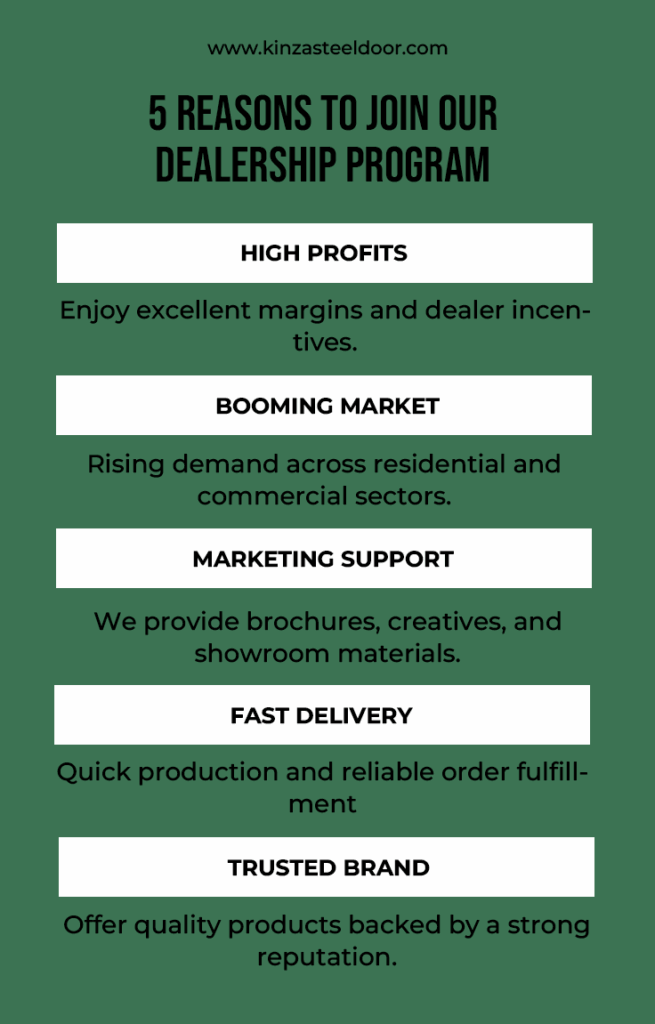 www.kinzasteeldoor.com

5 REASONS TO JOIN OUR DEALERSHIP PROGRAM

HIGH PROFITS

Enjoy excellent margins and dealer incentives.

BOOMING MARKET

Rising demand across residential and commercial sectors.

MARKETING SUPPORT

We provide brochures, creatives, and showroom materials.

FAST DELIVERY

Quick production and reliable order fulfillment

TRUSTED BRAND

Offer quality products backed by a strong reputation.