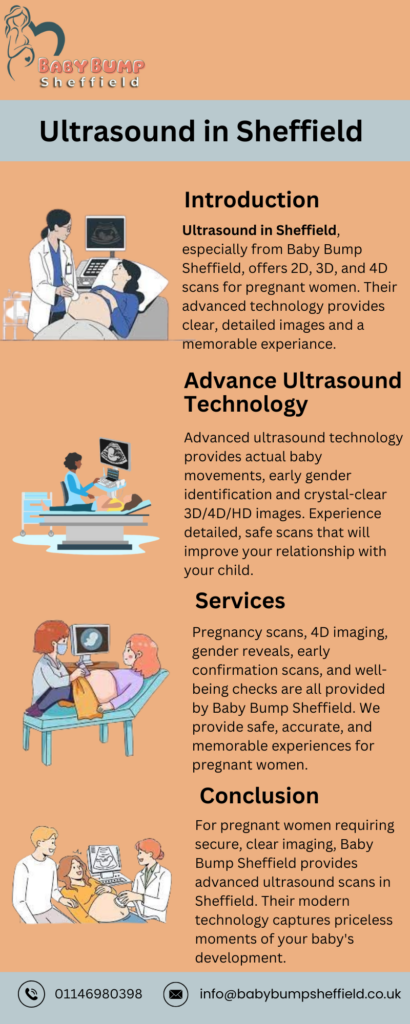 BABY BUMP
Sheffield

Ultrasound in Sheffield

Introduction

Ultrasound in Sheffield, especially from Baby Bump Sheffield, offers 2D, 3D, and 4D scans for pregnant women. Their advanced technology provides clear, detailed images and a memorable experiance.

Advance Ultrasound Technology

Advanced ultrasound technology provides actual baby movements, early gender identification and crystal-clear 3D/4D/HD images. Experience detailed, safe scans that will improve your relationship with your child.

Services

Pregnancy scans, 4D imaging, gender reveals, early confirmation scans, and well-being checks are all provided by Baby Bump Sheffield. We provide safe, accurate, and memorable experiences for pregnant women.

Conclusion

For pregnant women requiring secure, clear imaging, Baby Bump Sheffield provides advanced ultrasound scans in Sheffield. Their modern technology captures priceless moments of your baby's development.

01146980398

info@babybumpsheffield.co.uk